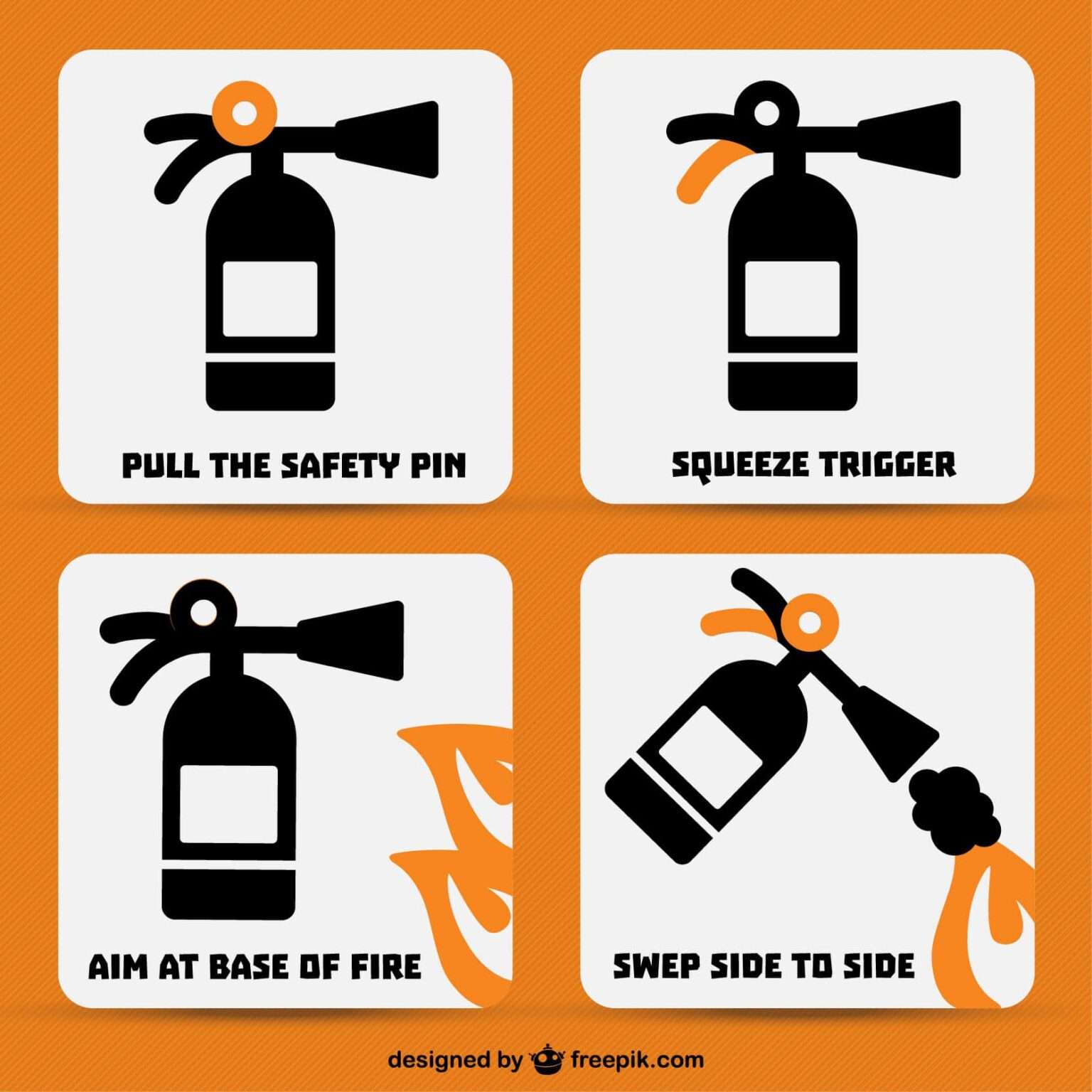 PULL THE SAFETY PIN

SQUEEZE TRIGGER

AIM AT BASE OF FIRE

SWEP SIDE TO SIDE

designed by freepik.com